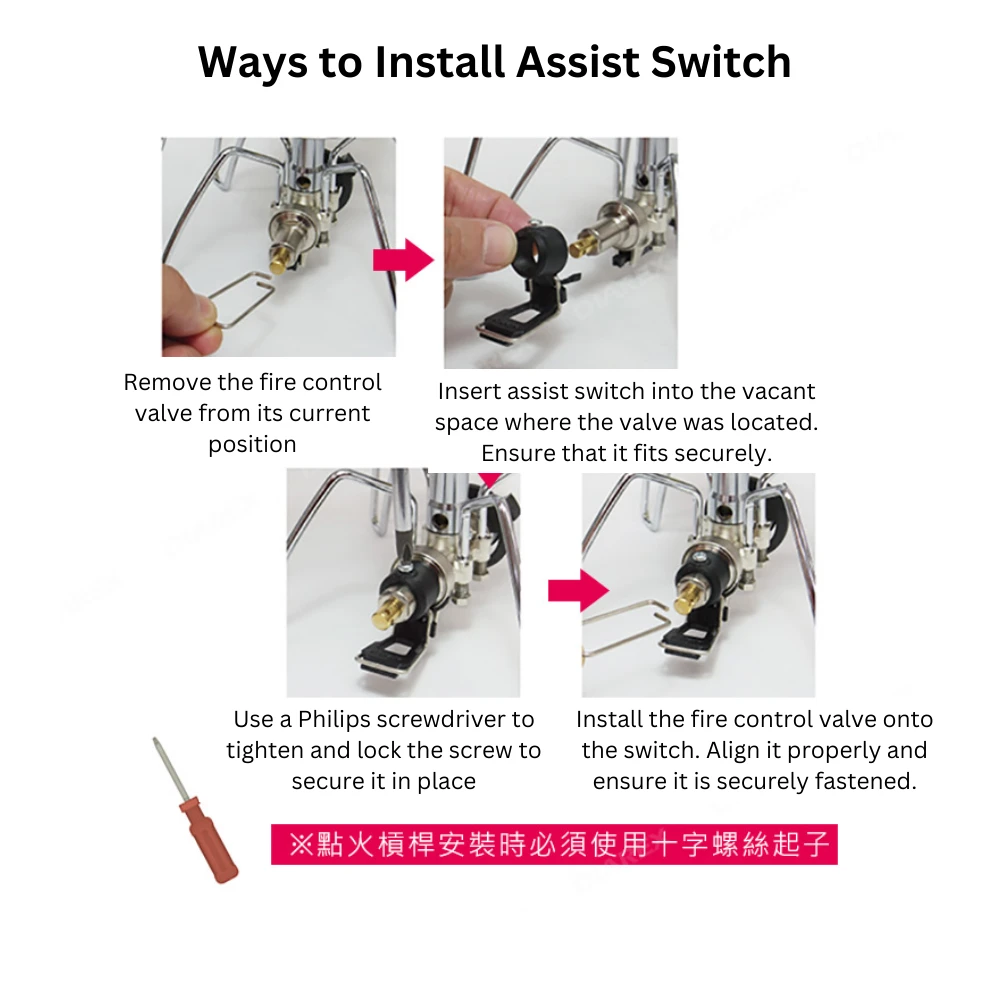 Ways to Install Assist Switch

Remove the fire control valve from its current position

Insert assist switch into the vacant space where the valve was located. Ensure that it fits securely.

Use a Philips screwdriver to tighten and lock the screw to secure it in place

Install the fire control valve onto the switch. Align it properly and ensure it is securely fastened.

※點火槓桿安裝時必須使用十字螺絲起子