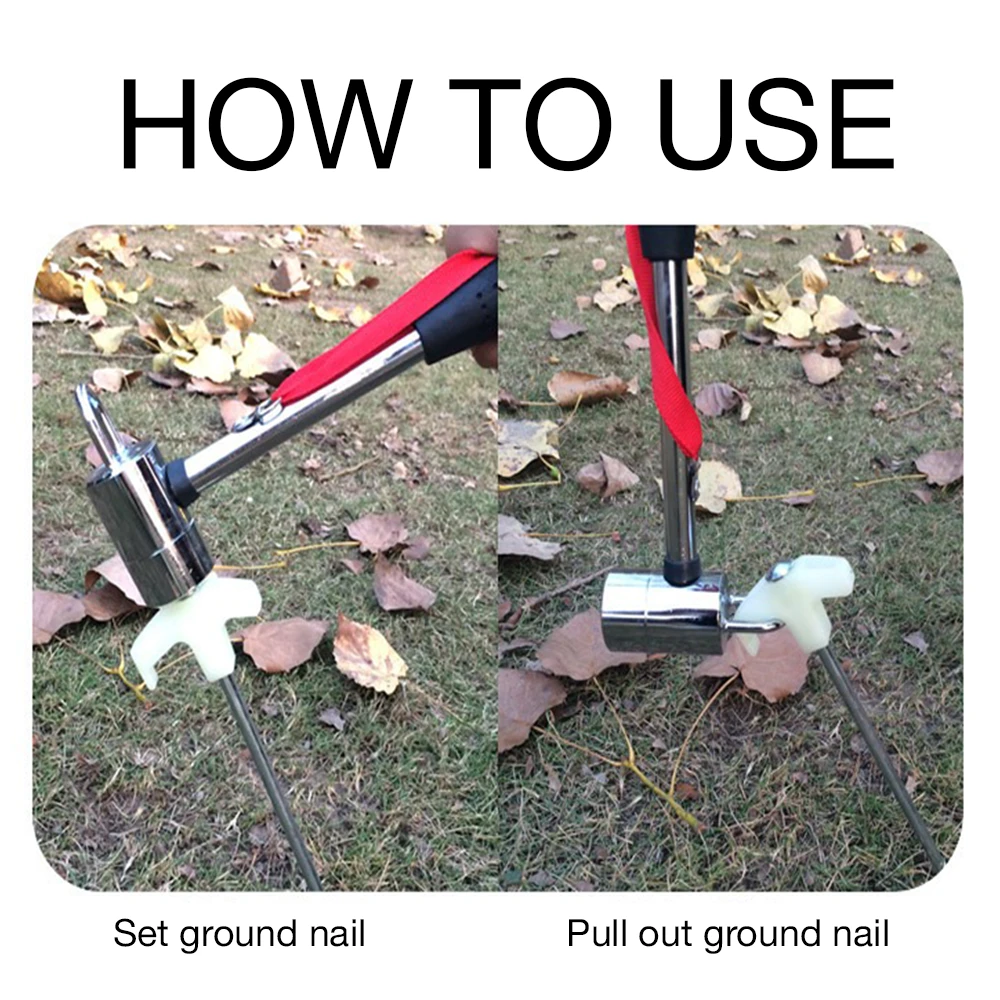 HOW TO USE

Set ground nail

Pull out ground nail