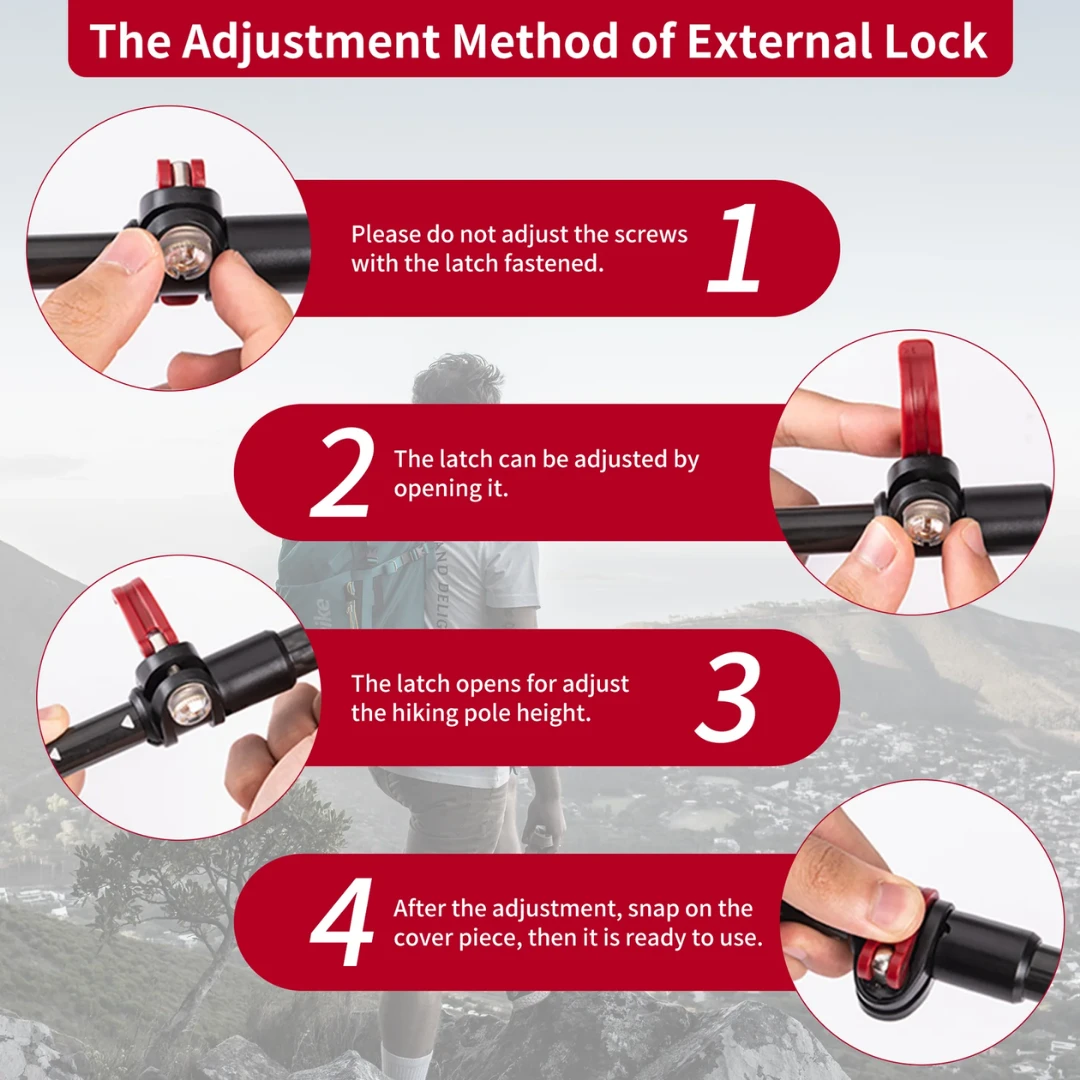 The Adjustment Method of External Lock

Please do not adjust the screws with the latch fastened.

1

2

The latch can be adjusted by opening it.

The latch opens for adjust the hiking pole height.

3

4

After the adjustment, snap on the cover piece, then it is ready to use.